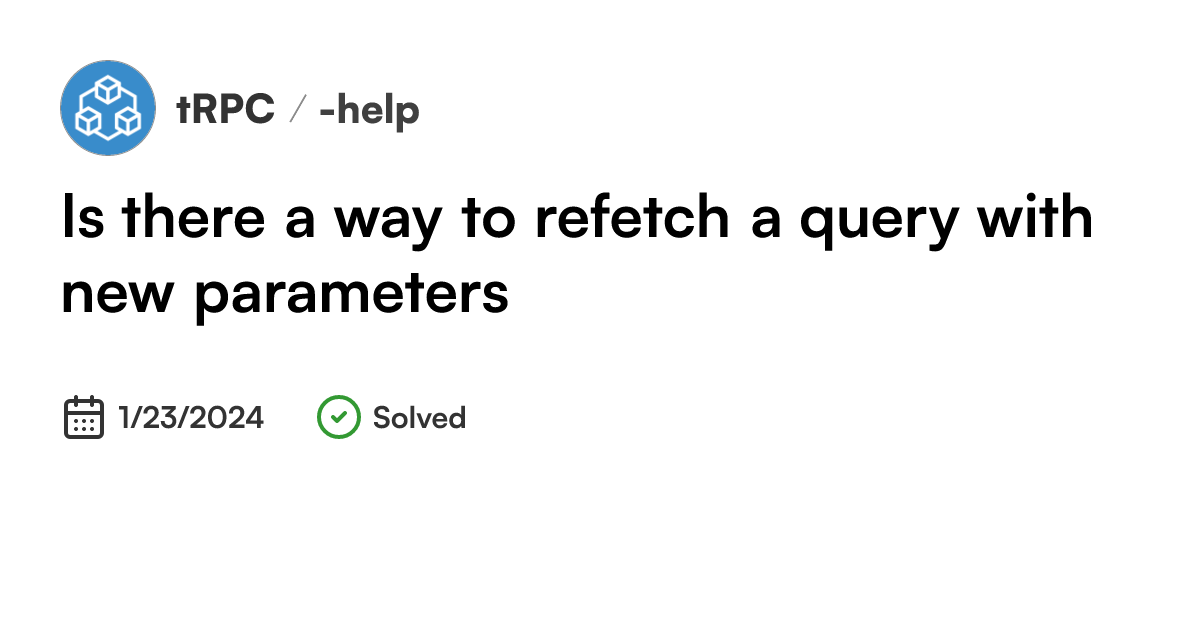 tRPC / -help

Is there a way to refetch a query with new parameters

1/23/2024 Solved